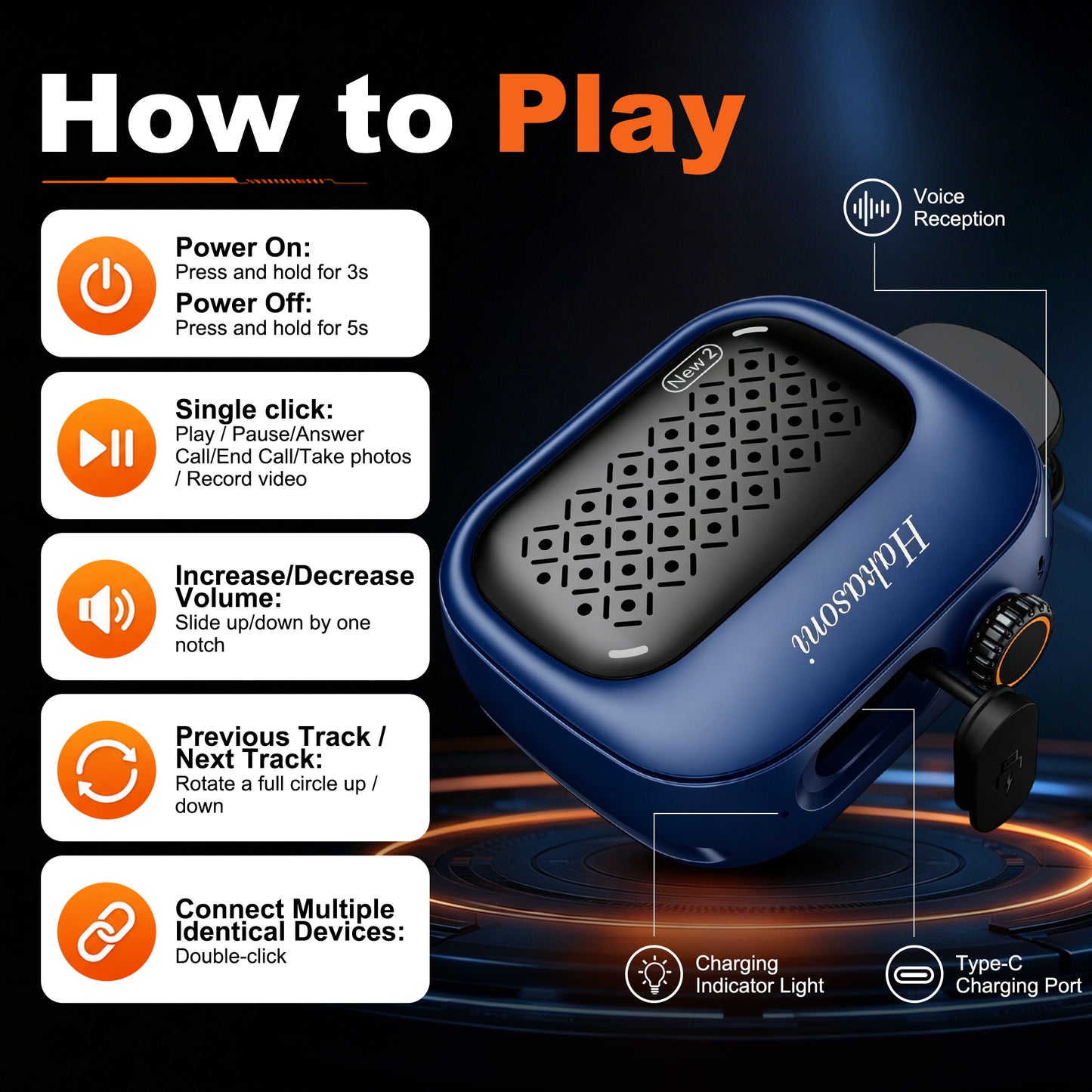 How to Play

Power On:
Press and hold for 3s
Power Off:
Press and hold for 5s

Single click:
Play / Pause/Answer Call/End Call/Take photos / Record video

Increase/Decrease Volume:
Slide up/down by one notch

Previous Track / Next Track:
Rotate a full circle up / down

Connect Multiple Identical Devices:
Double-click

Voice Reception

New 2

Hakasoni

Charging Indicator Light

Type-C Charging Port