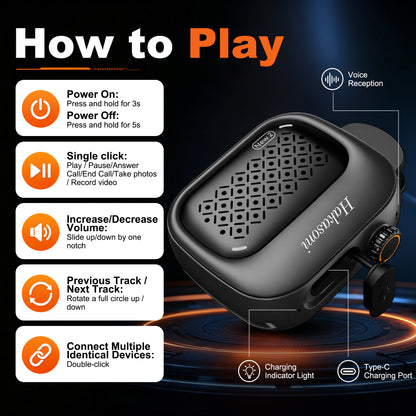 How to Play

Power On:
Press and hold for 3s
Power Off:
Press and hold for 5s

Single click:
Play / Pause/Answer Call/End Call/Take photos / Record video

Increase/Decrease Volume:
Slide up/down by one notch

Previous Track / Next Track:
Rotate a full circle up / down

Connect Multiple Identical Devices:
Double-click

Voice Reception

New 2

Hakasoni

Charging Indicator Light

Type-C Charging Port